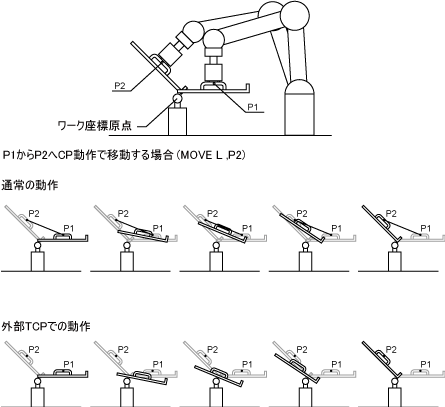 P2

P1

ワーク座標原点

P1からP2へCP動作で移動する場合（MOVE L ,P2）

通常の動作

P2 P1

P2 P1

P2 P1

P2 P1

P2 P1

外部TCPでの動作

P2 P1

P2 P1

P2 P1

P2 P1

P2 P1